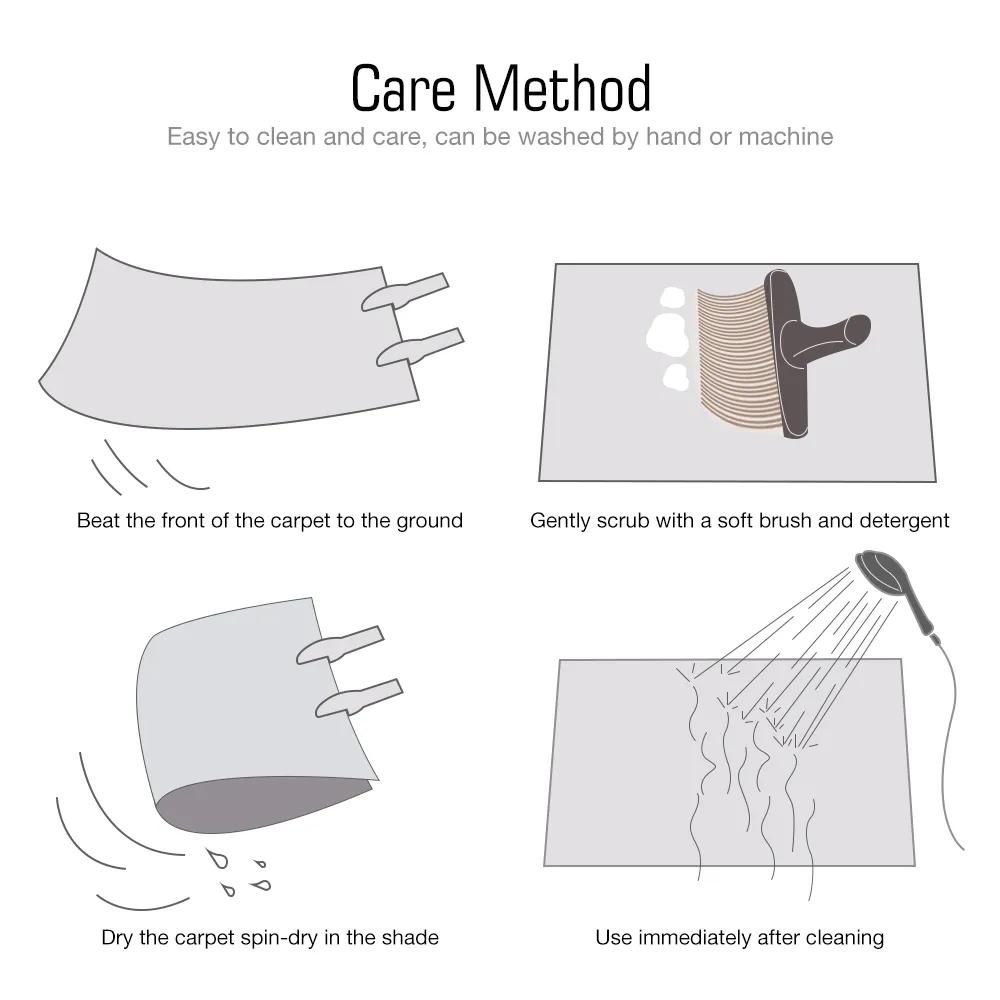 Care Method
Easy to clean and care, can be washed by hand or machine

Beat the front of the carpet to the ground

Gently scrub with a soft brush and detergent

Dry the carpet spin-dry in the shade

Use immediately after cleaning